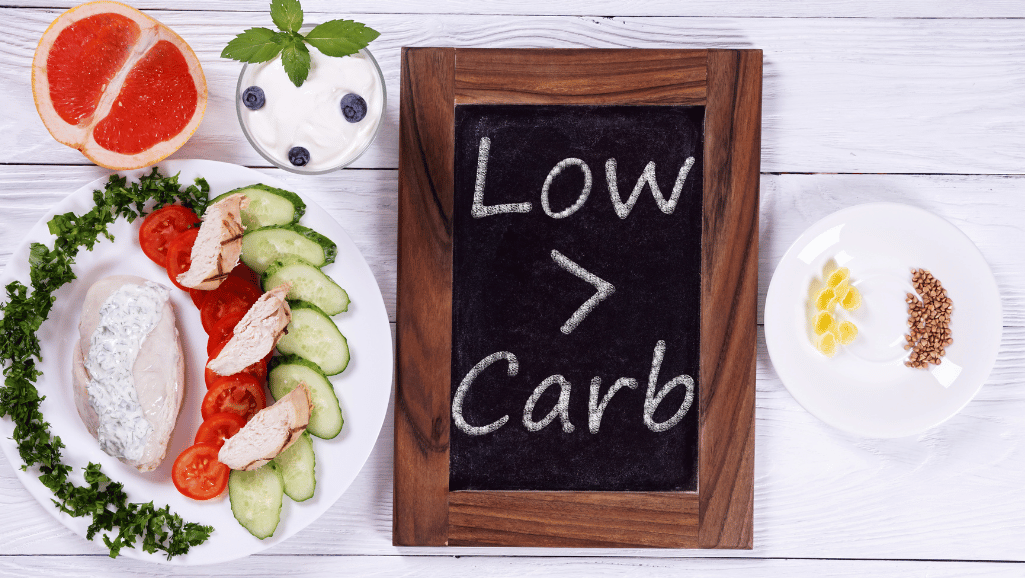 Low
>
Carb